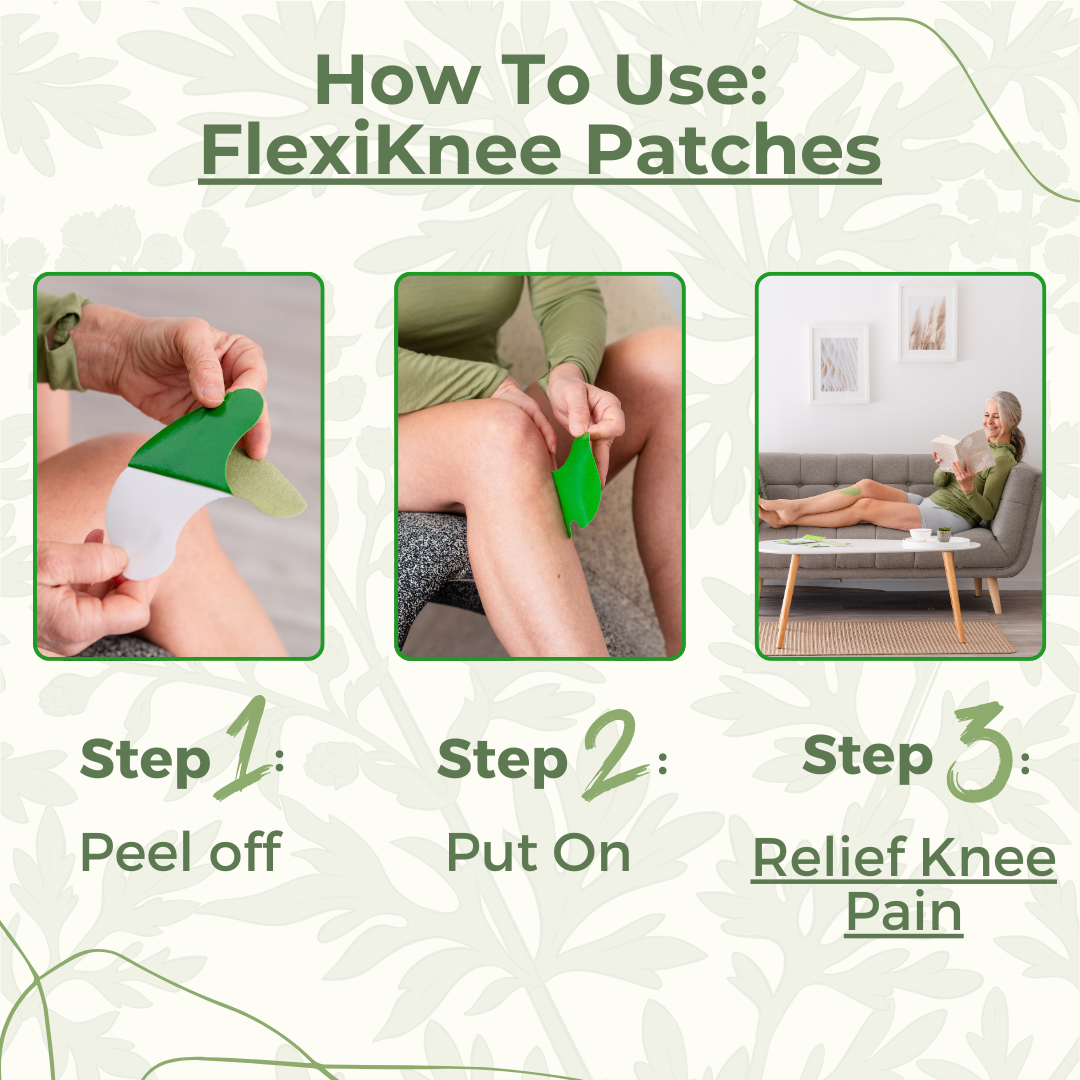 How To Use:
FlexiKnee Patches

Step 1:
Peel off

Step 2:
Put On

Step 3:
Relief Knee Pain