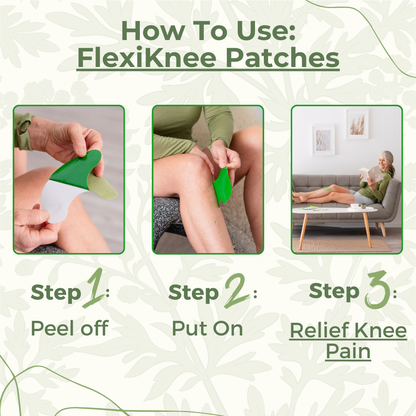 How To Use:
FlexiKnee Patches

Step 1:
Peel off

Step 2:
Put On

Step 3:
Relief Knee Pain